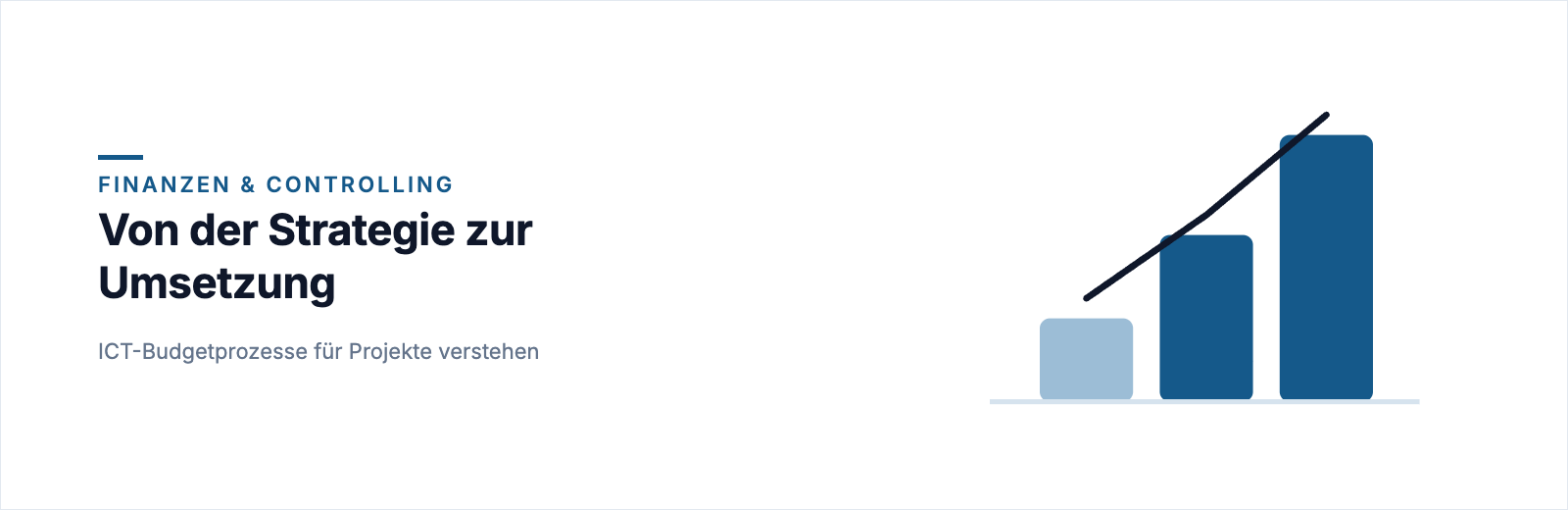 FINANZEN & CONTROLLING

Von der Strategie zur Umsetzung

ICT-Budgetprozesse für Projekte verstehen